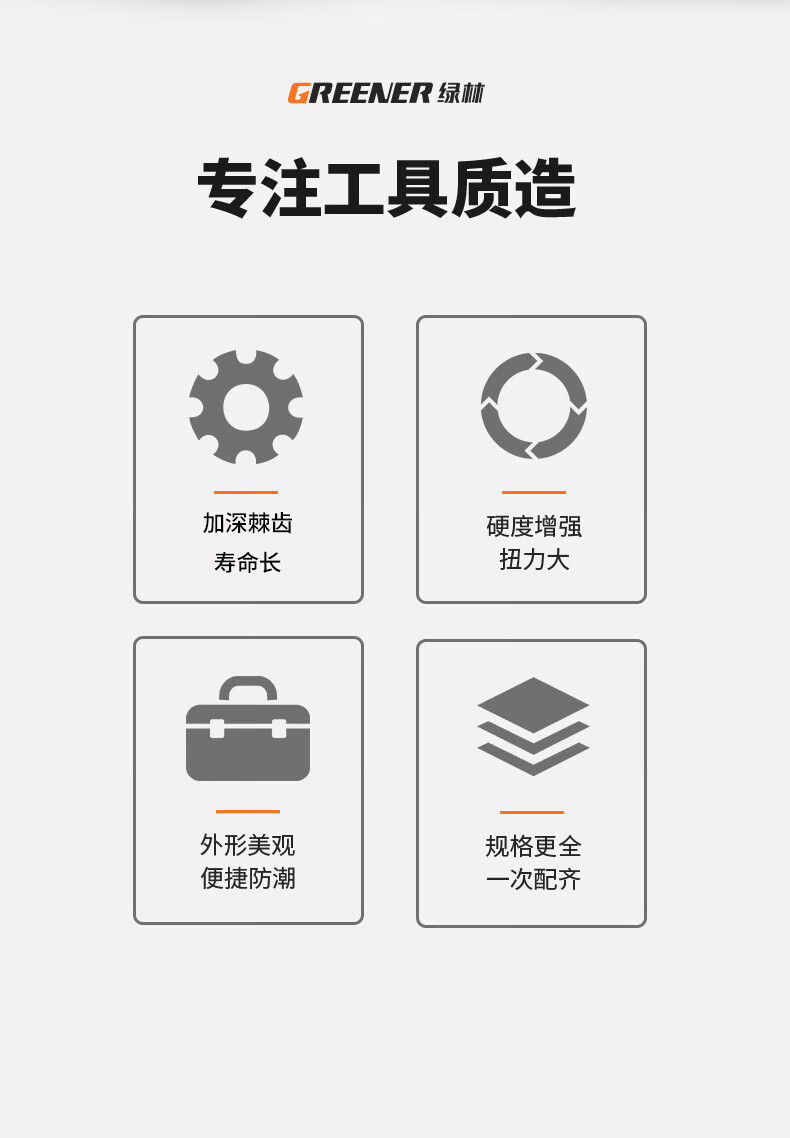 GREENER 绿林

专注工具质造

加深棘齿
寿命长

硬度增强
扭力大

外形美观
便捷防潮

规格更全
一次配齐