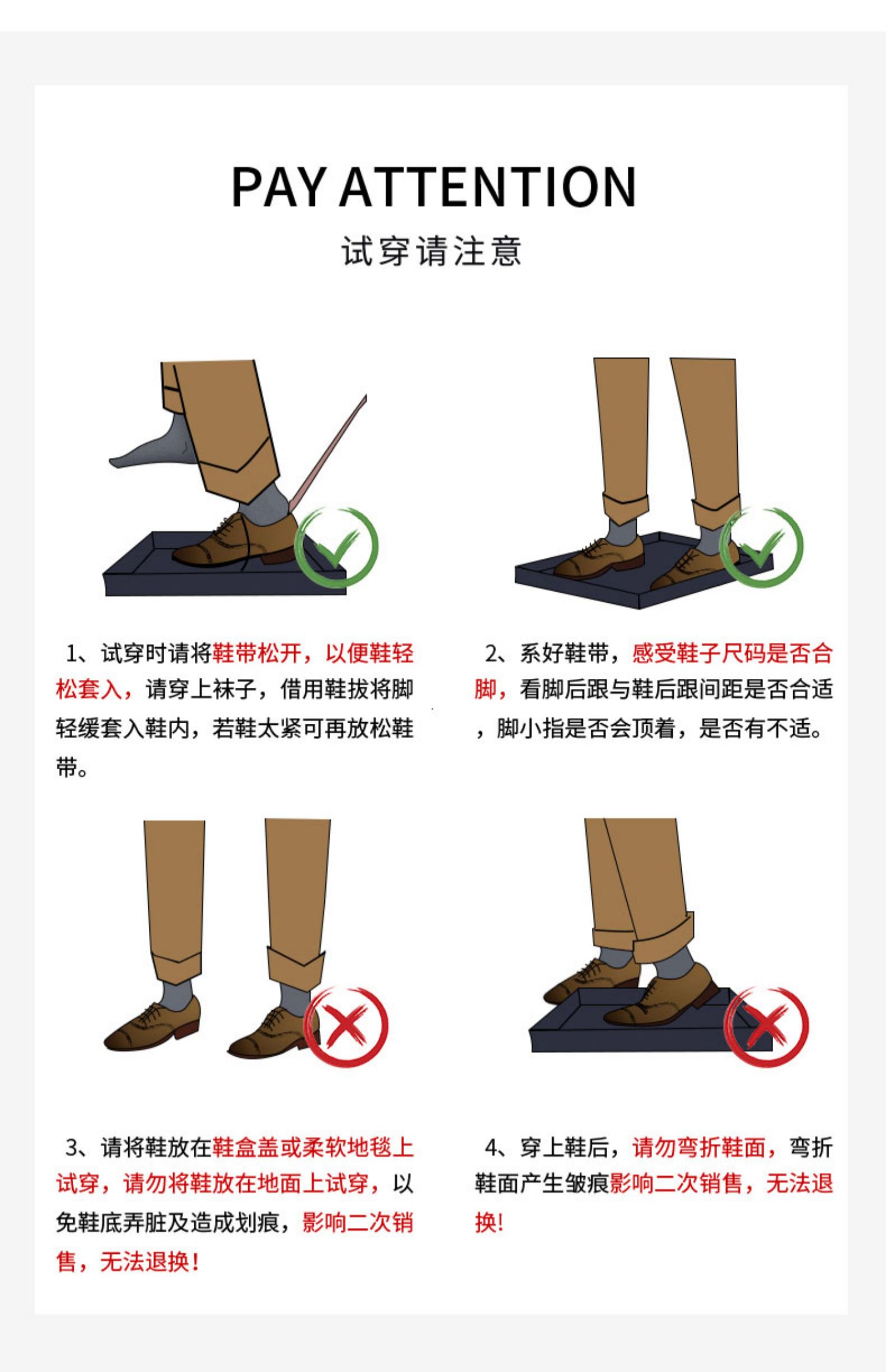 PAY ATTENTION

试穿请注意

1、试穿时请将鞋带松开，以便鞋轻松套入，请穿上袜子，借用鞋拔将脚轻缓套入鞋内，若鞋太紧可再放松鞋带。

2、系好鞋带，感受鞋子尺码是否合脚，看脚后跟与鞋后跟间距是否合适，脚小指是否会顶着，是否有不适。

3、请将鞋放在鞋盒盖或柔软地毯上试穿，请勿将鞋放在地面上试穿，以免鞋底弄脏及造成划痕，影响二次销售，无法退换！

4、穿上鞋后，请勿弯折鞋面，弯折鞋面产生皱痕影响二次销售，无法退换!