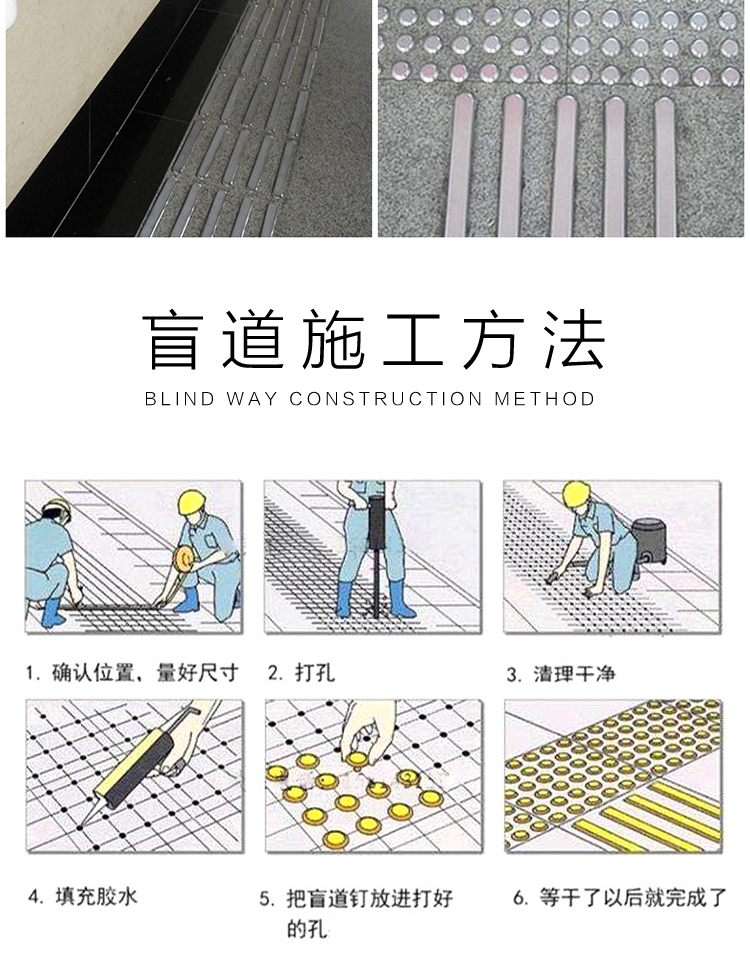 盲道施工方法

BLIND WAY CONSTRUCTION METHOD

1. 确认位置，量好尺寸

2. 打孔

3. 清理干净

4. 填充胶水

5. 把盲道钉放进打好的孔

6. 等干了以后就完成了