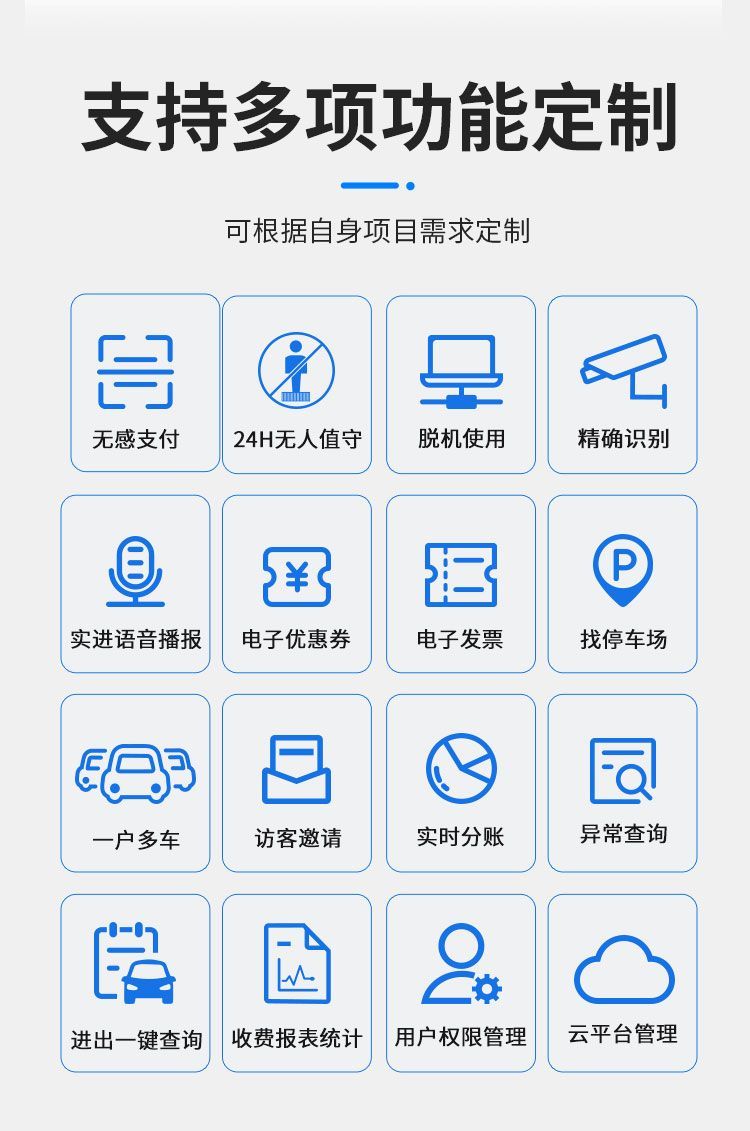 支持多项功能定制

可根据自身项目需求定制

无感支付

24H无人值守

脱机使用

精确识别

实进语音播报

电子优惠券

电子发票

找停车场

一户多车

访客邀请

实时分账

异常查询

进出一键查询

收费报表统计

用户权限管理

云平台管理