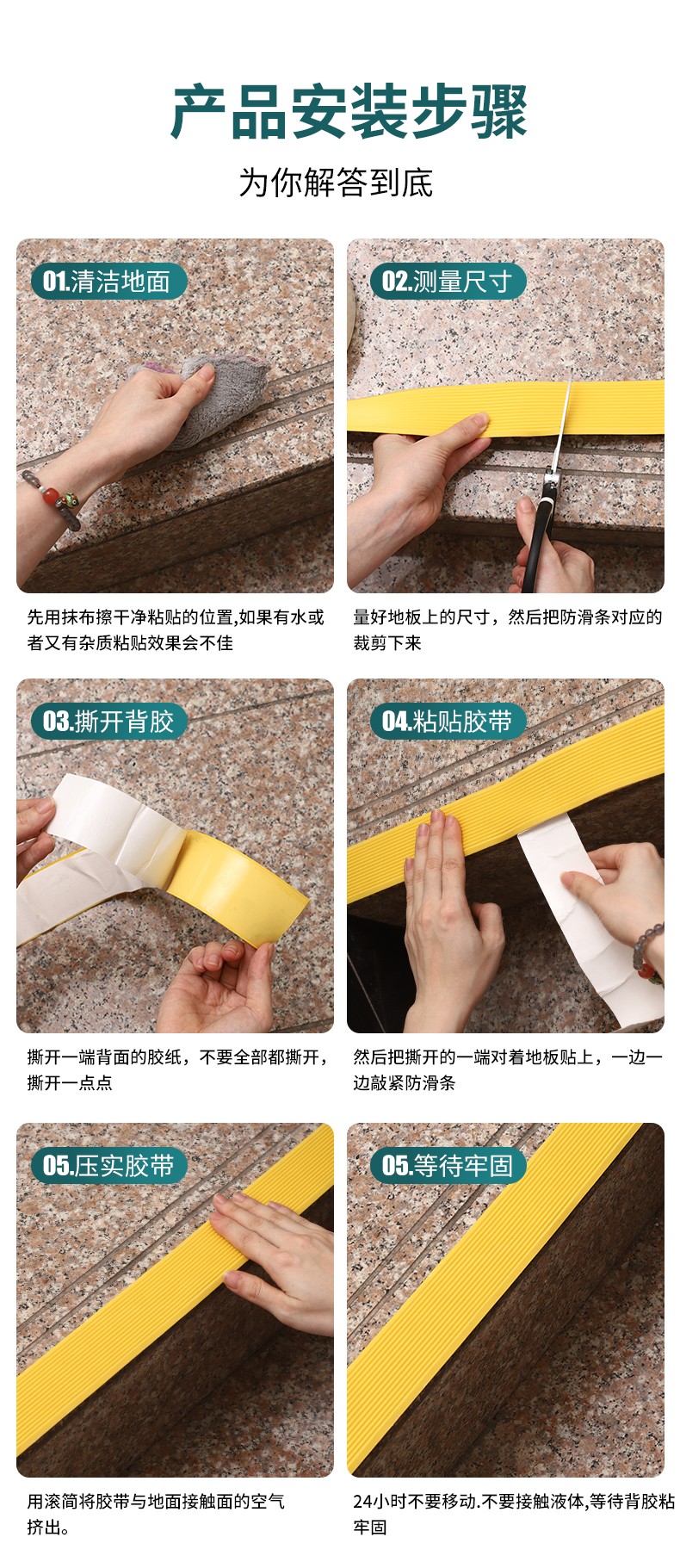 产品安装步骤

为你解答到底

01.清洁地面

先用抹布擦干净粘贴的位置,如果有水或者又有杂质粘贴效果会不佳

02.测量尺寸

量好地板上的尺寸，然后把防滑条对应的裁剪下来

03.撕开背胶

撕开一端背面的胶纸，不要全部都撕开，撕开一点点

04.粘贴胶带

然后把撕开的一端对着地板贴上，一边一边敲紧防滑条

05.压实胶带

用滚筒将胶带与地面接触面的空气挤出。

05.等待牢固

24小时不要移动.不要接触液体,等待背胶粘牢固