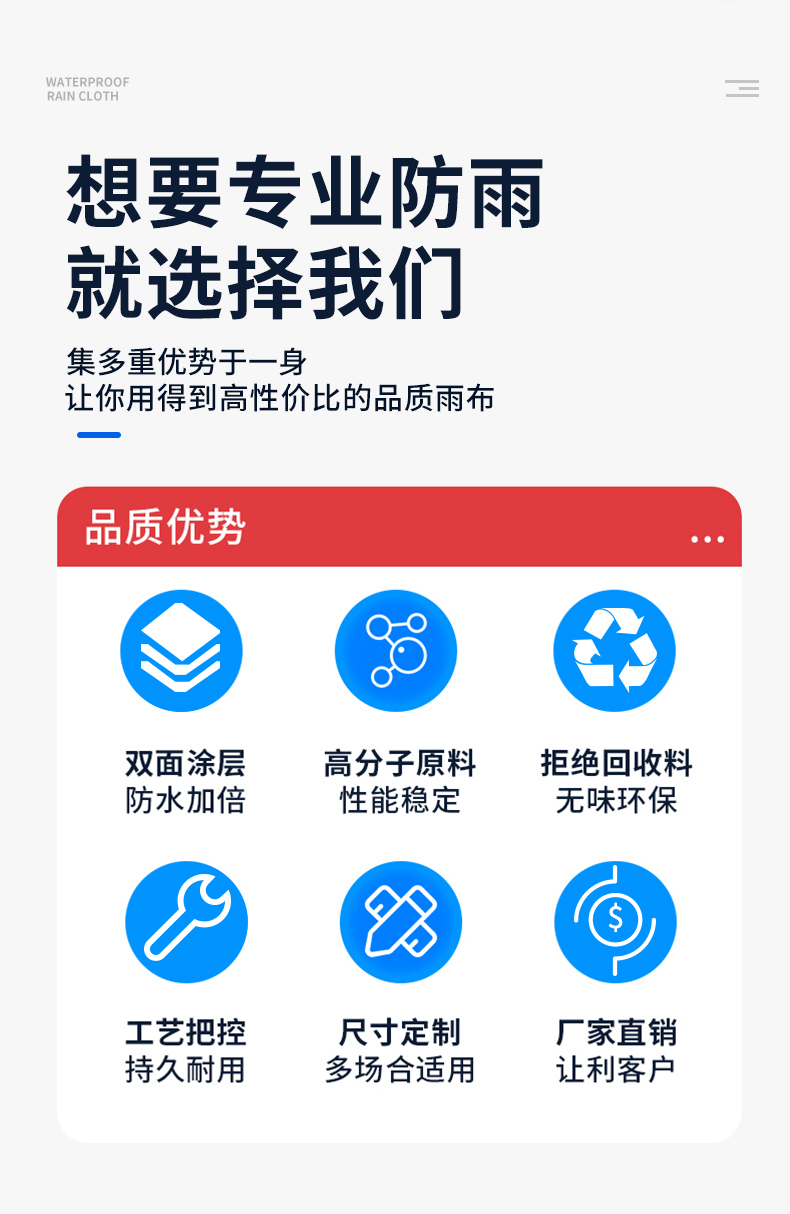 WATERPROOF
RAIN CLOTH

想要专业防雨
就选择我们

集多重优势于一身
让你用得到高性价比的品质雨布

品质优势

双面涂层
防水加倍

高分子原料
性能稳定

拒绝回收料
无味环保

工艺把控
持久耐用

尺寸定制
多场合适用

厂家直销
让利客户