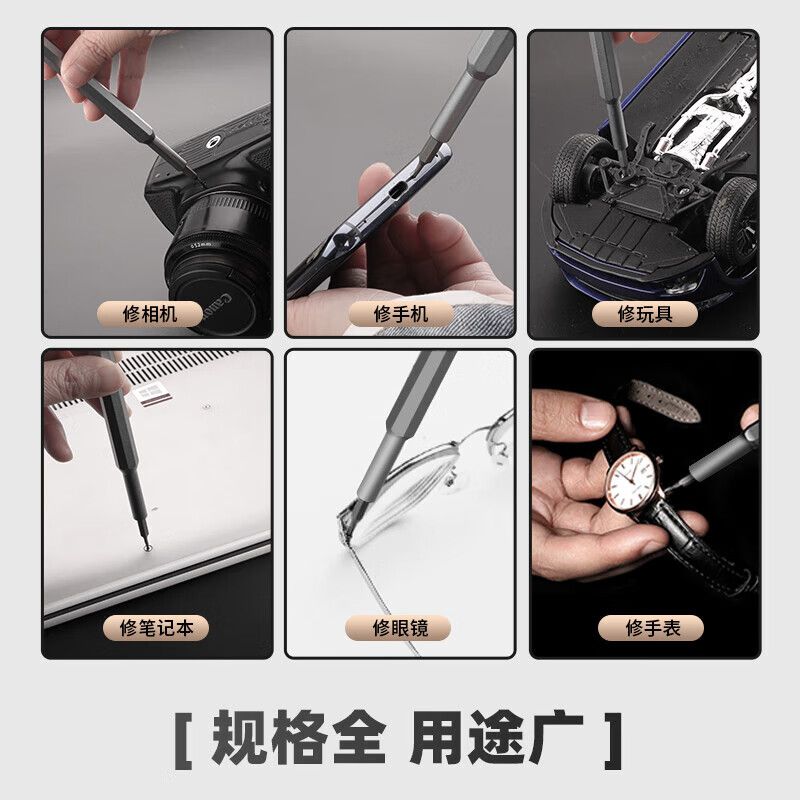 Canon

修相机

修手机

修玩具

修笔记本

修眼镜

修手表

[ 规格全 用途广 ]