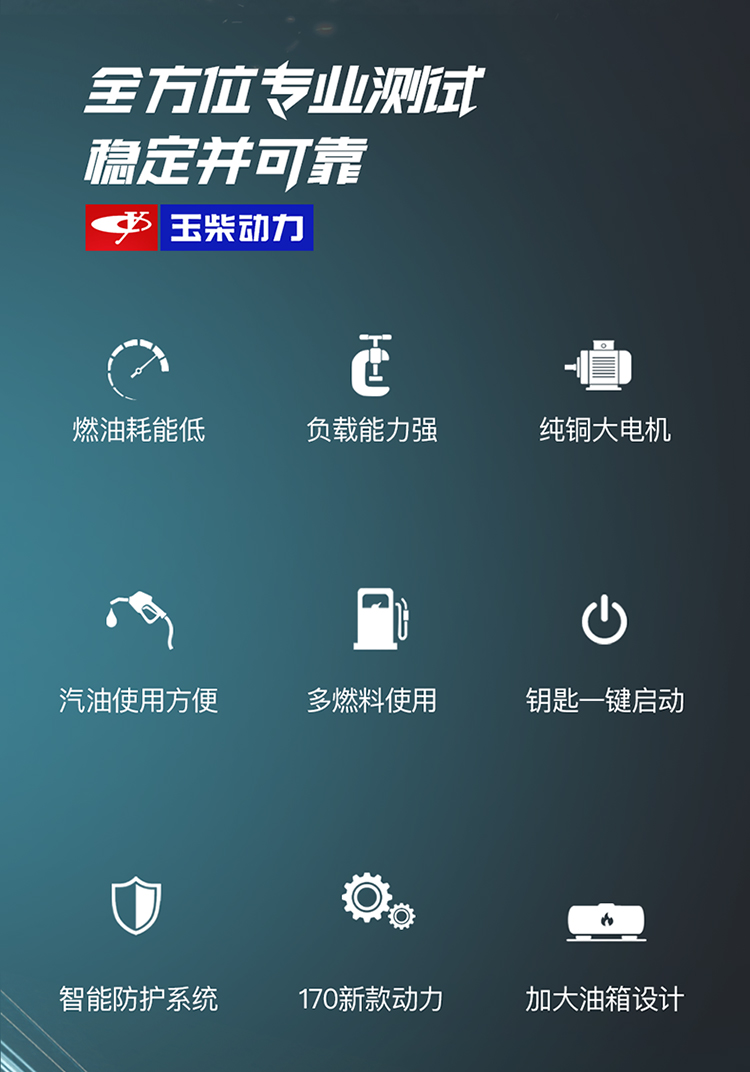 全方位专业测试
稳定并可靠

玉柴动力

燃油耗能低

负载能力强

纯铜大电机

汽油使用方便

多燃料使用

钥匙一键启动

智能防护系统

170新款动力

加大油箱设计