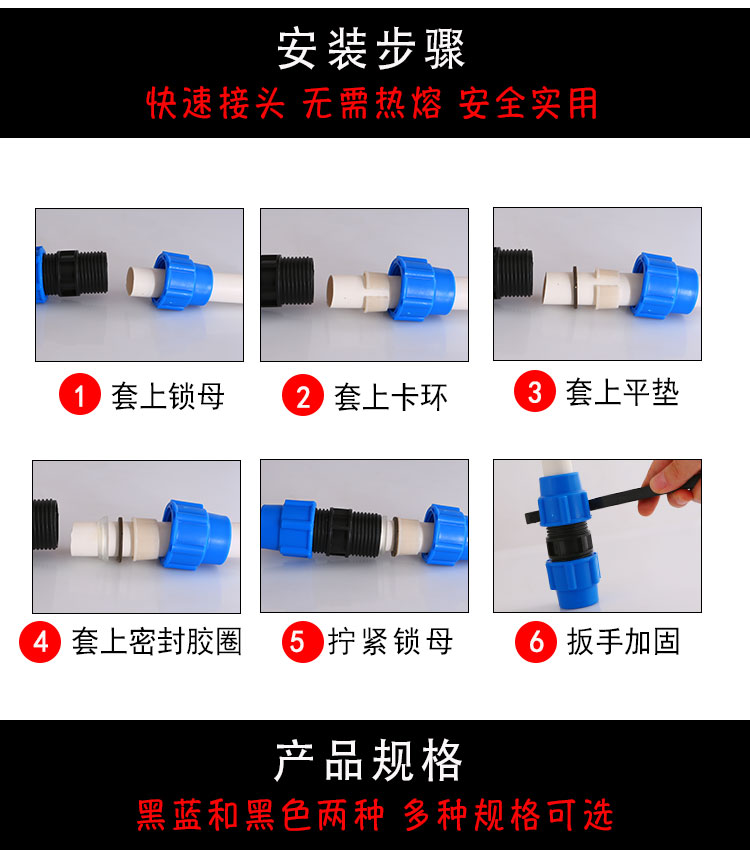 安装步骤

快速接头 无需热熔 安全实用

1 套上锁母

2 套上卡环

3 套上平垫

4 套上密封胶圈

5 拧紧锁母

6 扳手加固

产品规格

黑蓝和黑色两种 多种规格可选