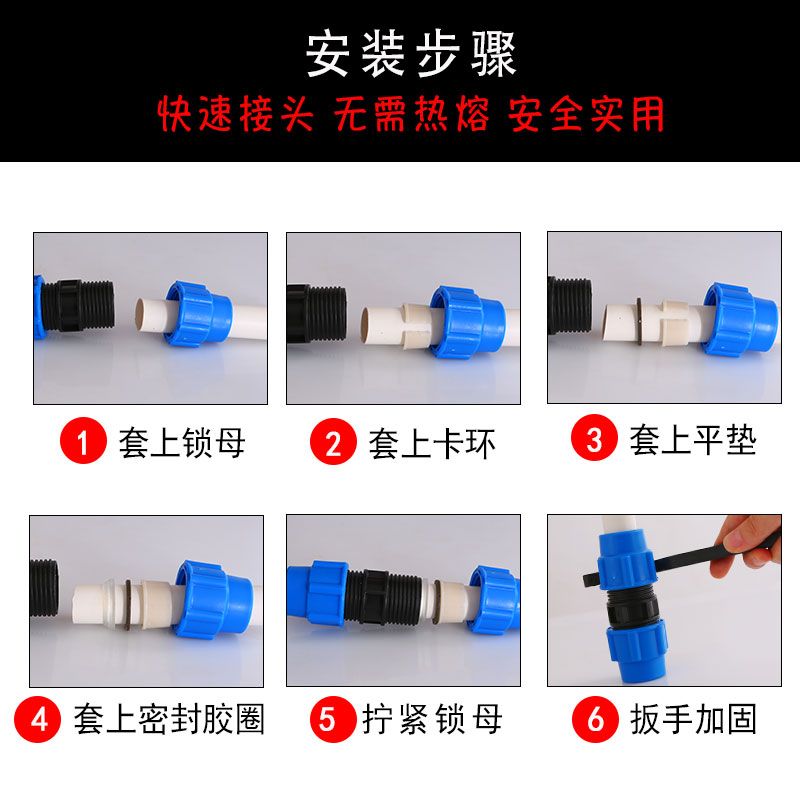 安装步骤
快速接头 无需热熔 安全实用

1 套上锁母

2 套上卡环

3 套上平垫

4 套上密封胶圈

5 拧紧锁母

6 扳手加固