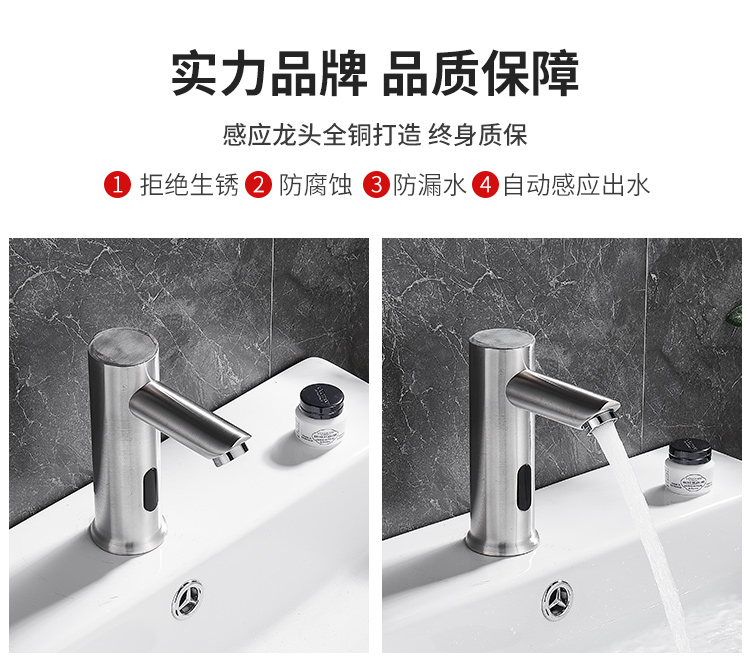 实力品牌 品质保障

感应龙头全铜打造 终身质保

1 拒绝生锈 2 防腐蚀 3 防漏水 4 自动感应出水