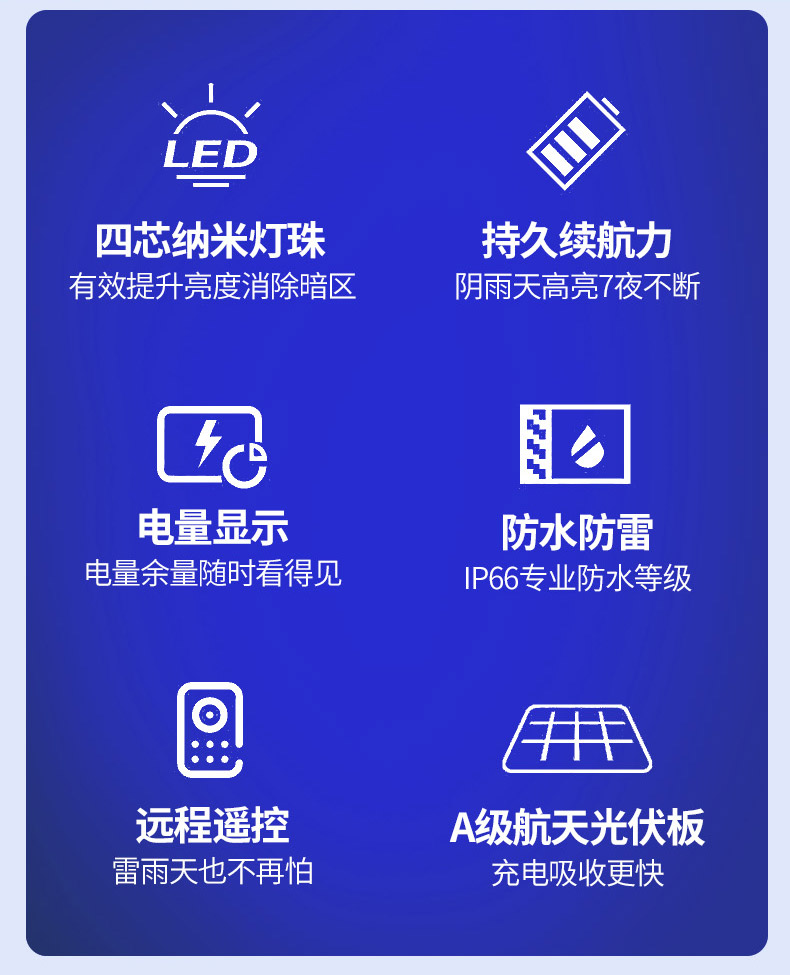 LED

四芯纳米灯珠
有效提升亮度消除暗区

持久续航力
阴雨天高亮7夜不断

电量显示
电量余量随时看得见

防水防雷
IP66专业防水等级

远程遥控
雷雨天也不再怕

A级航天光伏板
充电吸收更快